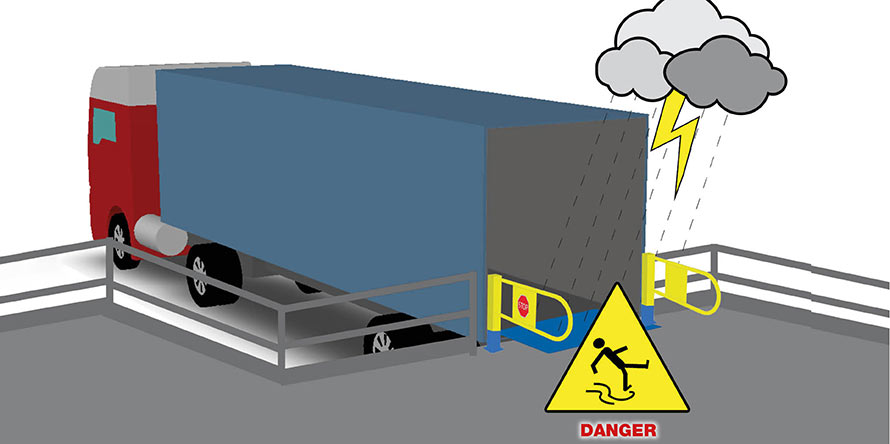 STOP

DANGER